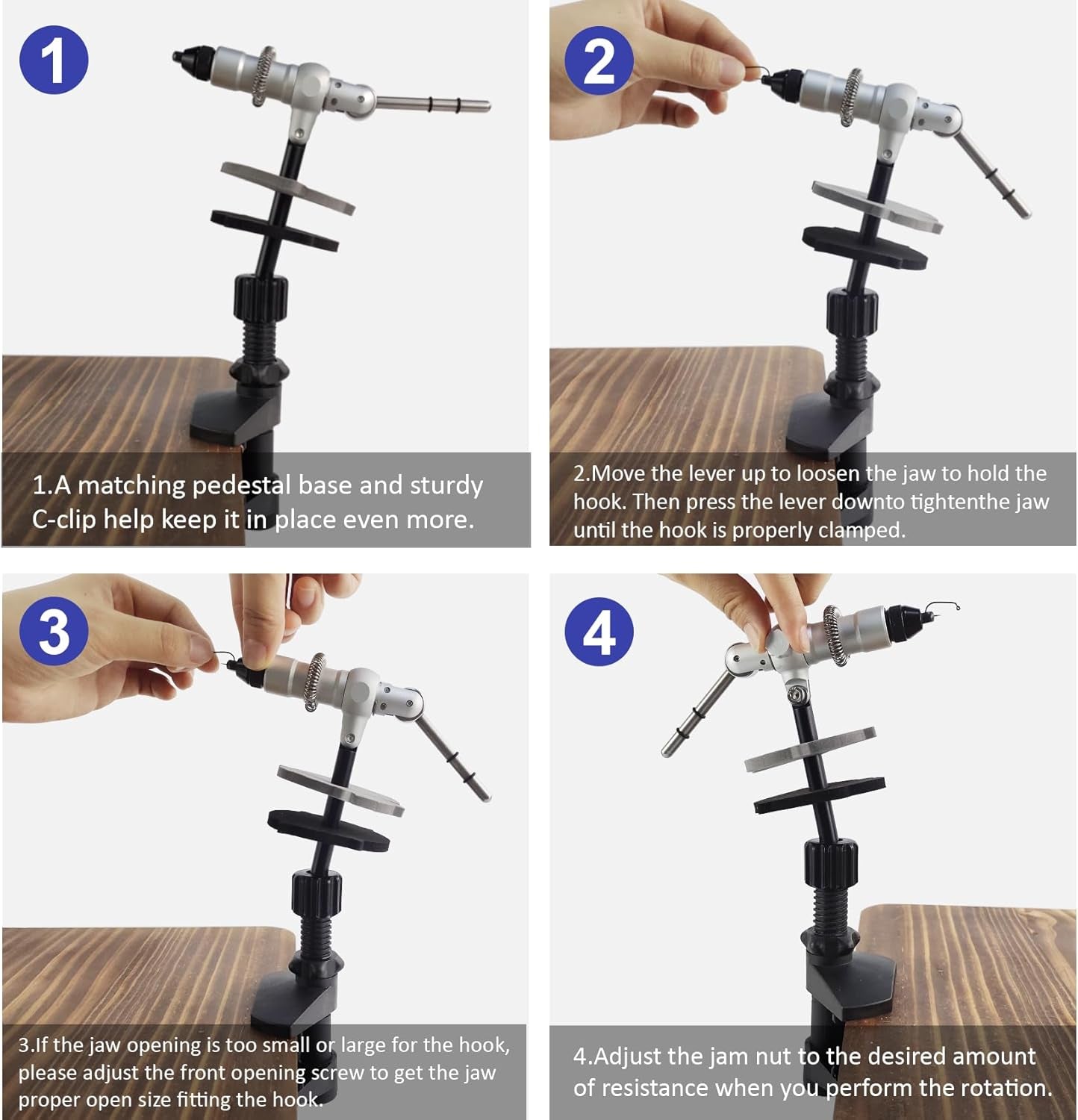 1

1.A matching pedestal base and sturdy C-clip help keep it in place even more.

2

2.Move the lever up to loosen the jaw to hold the hook. Then press the lever downto tightenthe jaw until the hook is properly clamped.

3

3.If the jaw opening is too small or large for the hook, please adjust the front opening screw to get the jaw proper open size fitting the hook.

4

4.Adjust the jam nut to the desired amount of resistance when you perform the rotation.